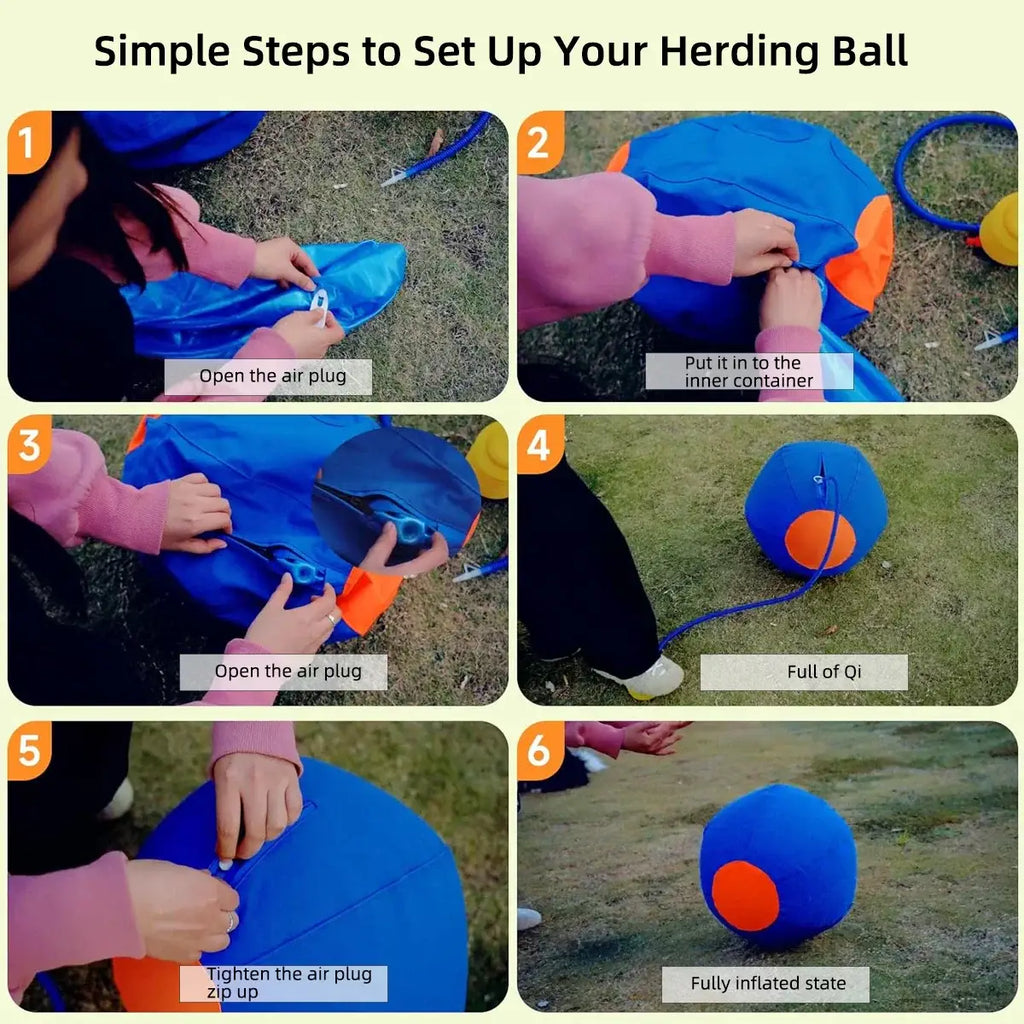 Simple Steps to Set Up Your Herding Ball

1
Open the air plug

2
Put it in to the inner container

3
Open the air plug

4
Full of Qi

5
Tighten the air plug zip up

6
Fully inflated state