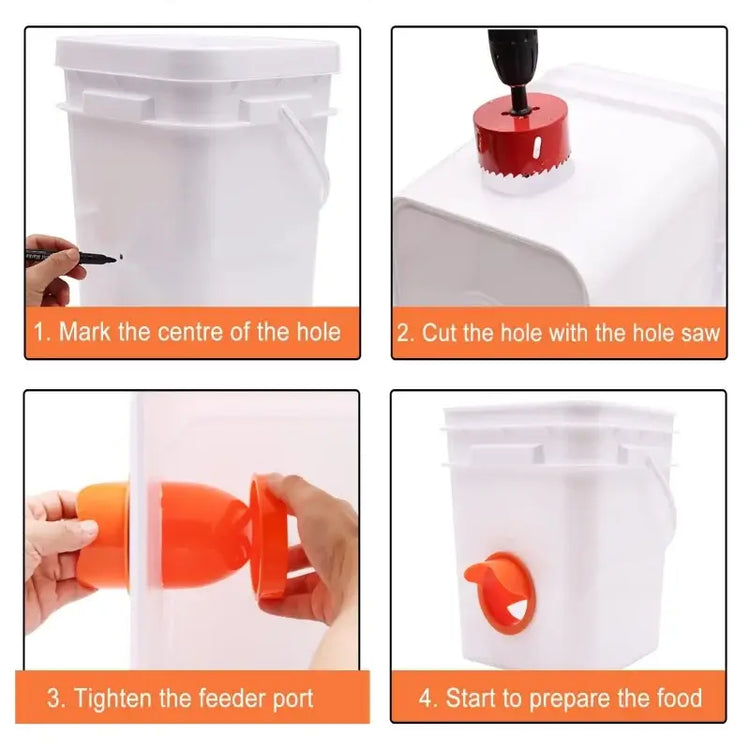 1. Mark the centre of the hole

2. Cut the hole with the hole saw

3. Tighten the feeder port

4. Start to prepare the food