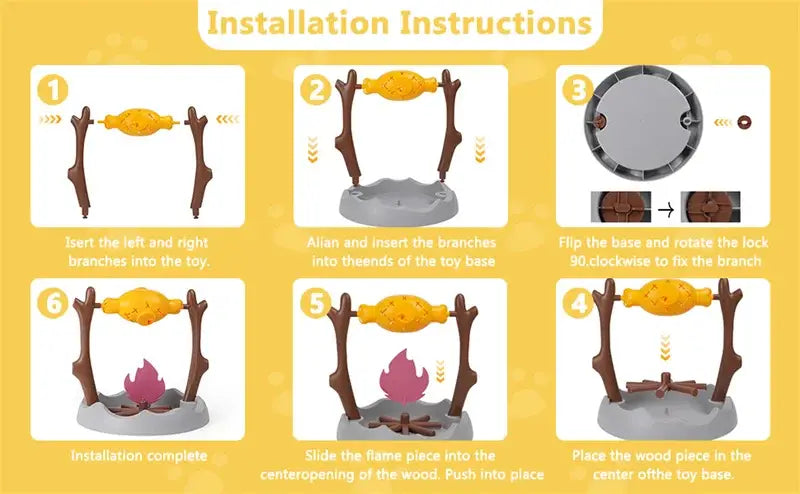 Installation Instructions

1

Isert the left and right branches into the toy.

2

Alian and insert the branches into theends of the toy base

3

Flip the base and rotate the lock 90.clockwise to fix the branch

6

Installation complete

5

Slide the flame piece into the centeropening of the wood. Push into place

4

Place the wood piece in the center ofthe toy base.