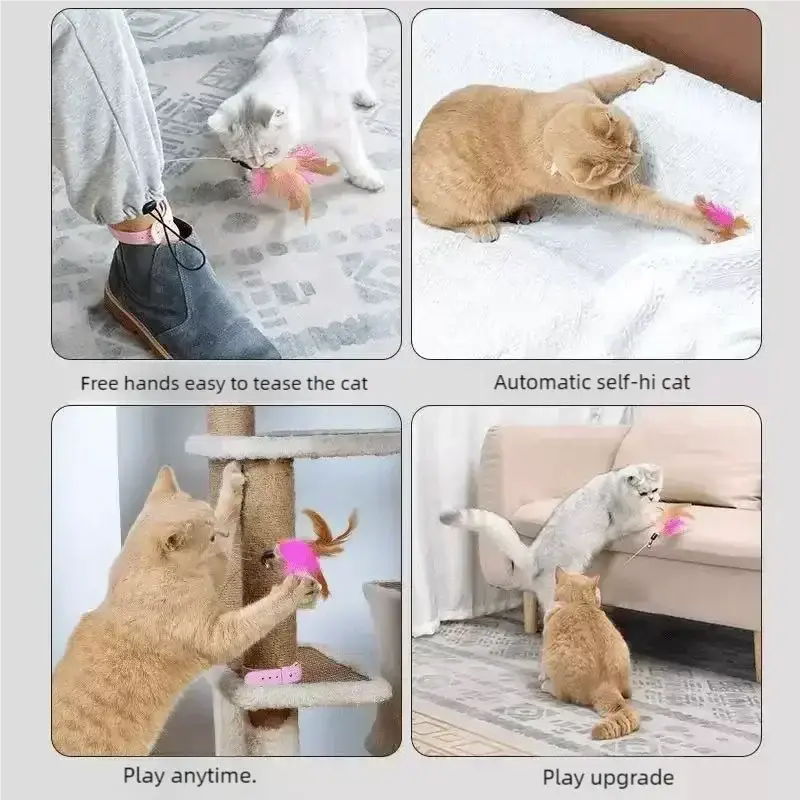 Free hands easy to tease the cat

Automatic self-hi cat

Play anytime.

Play upgrade