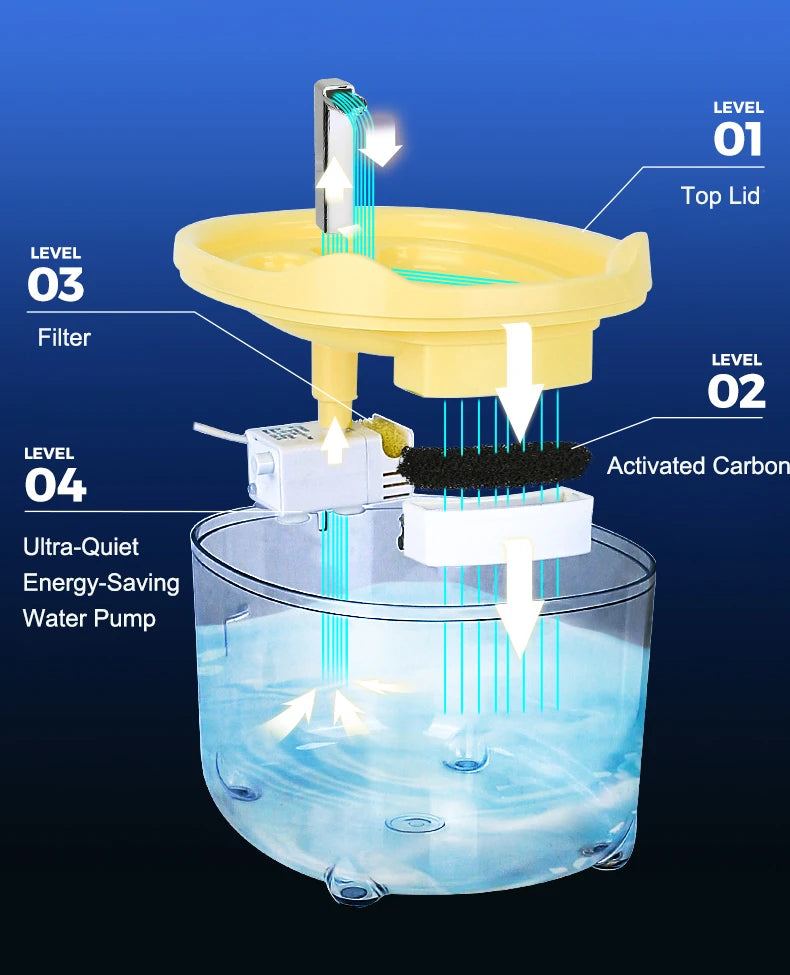 LEVEL
01
Top Lid

LEVEL
03
Filter

LEVEL
02
Activated Carbon

LEVEL
04
Ultra-Quiet
Energy-Saving
Water Pump