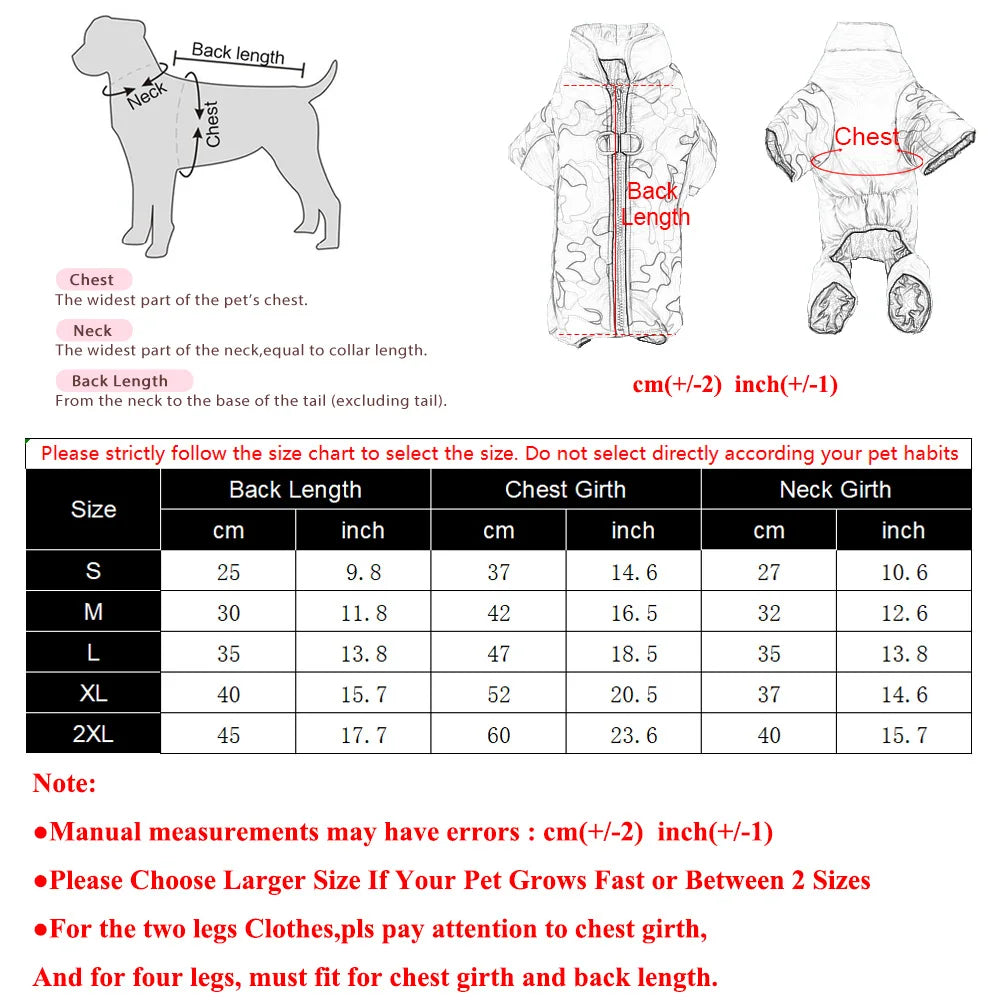 Back length
Neck
Chest

Chest
The widest part of the pet's chest.

Neck
The widest part of the neck,equal to collar length.

Back Length
From the neck to the base of the tail (excluding tail).

Back Length
Chest

cm(+/-2) inch(+/-1)

Please strictly follow the size chart to select the size. Do not select directly according your pet habits

| Size | Back Length cm | Back Length inch | Chest Girth cm | Chest Girth inch | Neck Girth cm | Neck Girth inch |
|---|---|---|---|---|---|---|
| S | 25 | 9.8 | 37 | 14.6 | 27 | 10.6 |
| M | 30 | 11.8 | 42 | 16.5 | 32 | 12.6 |
| L | 35 | 13.8 | 47 | 18.5 | 35 | 13.8 |
| XL | 40 | 15.7 | 52 | 20.5 | 37 | 14.6 |
| 2XL | 45 | 17.7 | 60 | 23.6 | 40 | 15.7 |

Note:

●Manual measurements may have errors : cm(+/-2) inch(+/-1)

●Please Choose Larger Size If Your Pet Grows Fast or Between 2 Sizes

●For the two legs Clothes,pls pay attention to chest girth,

And for four legs, must fit for chest girth and back length.