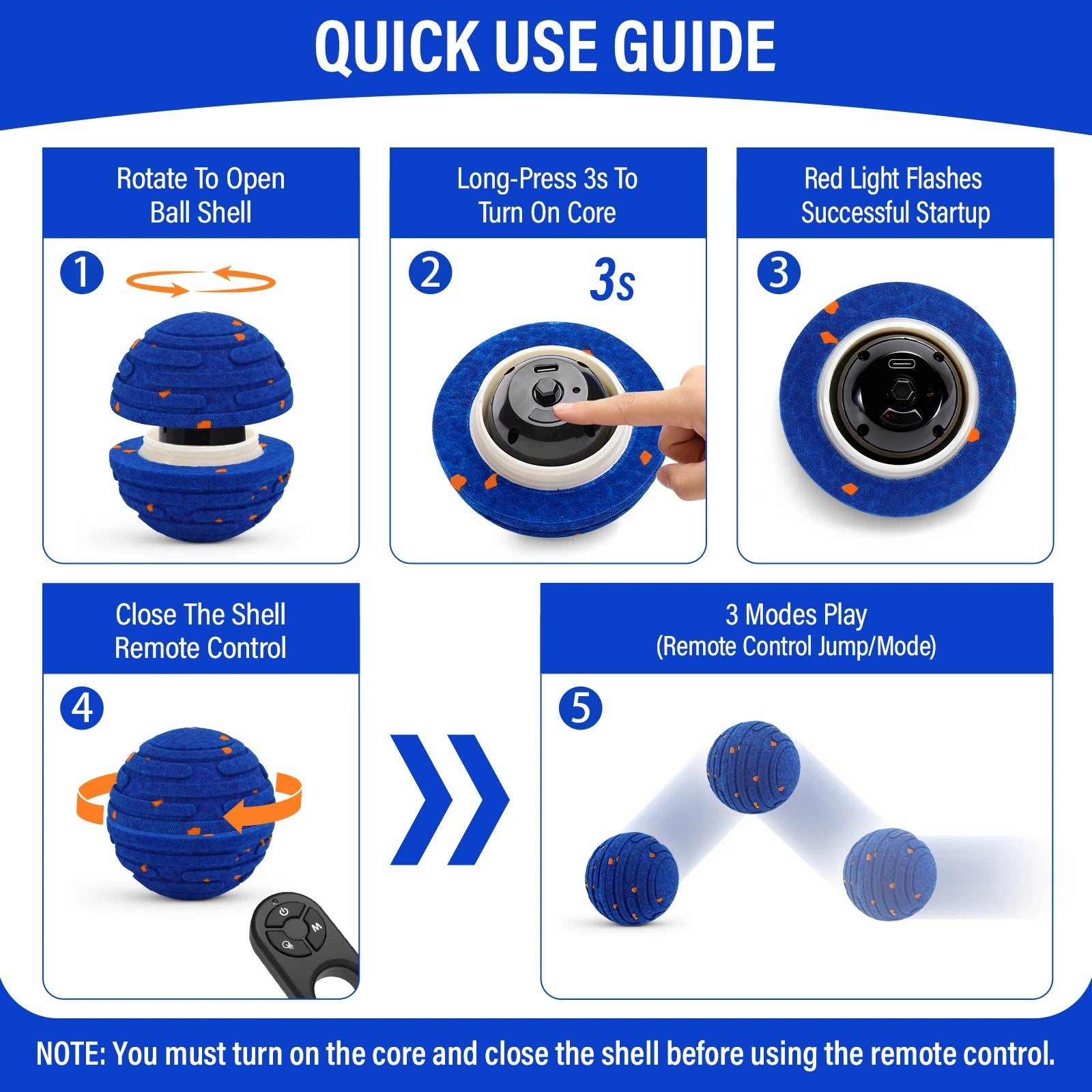 QUICK USE GUIDE

Rotate To Open Ball Shell

1

Long-Press 3s To Turn On Core

2

3s

Red Light Flashes Successful Startup

3

Close The Shell Remote Control

4

M

3 Modes Play (Remote Control Jump/Mode)

5

NOTE: You must turn on the core and close the shell before using the remote control.