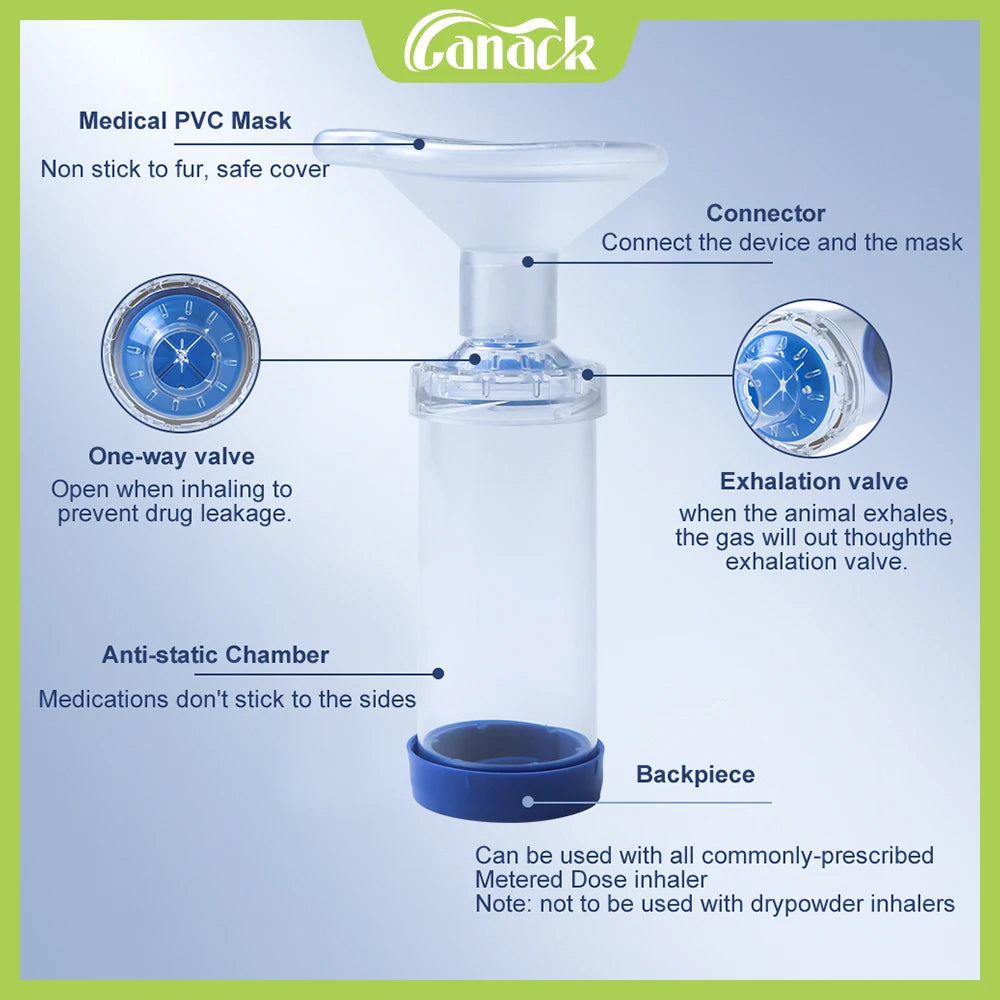 Canack

Medical PVC Mask
Non stick to fur, safe cover

Connector
Connect the device and the mask

One-way valve
Open when inhaling to prevent drug leakage.

Exhalation valve
when the animal exhales, the gas will out thoughthe exhalation valve.

Anti-static Chamber
Medications don't stick to the sides

Backpiece

Can be used with all commonly-prescribed Metered Dose inhaler
Note: not to be used with drypowder inhalers