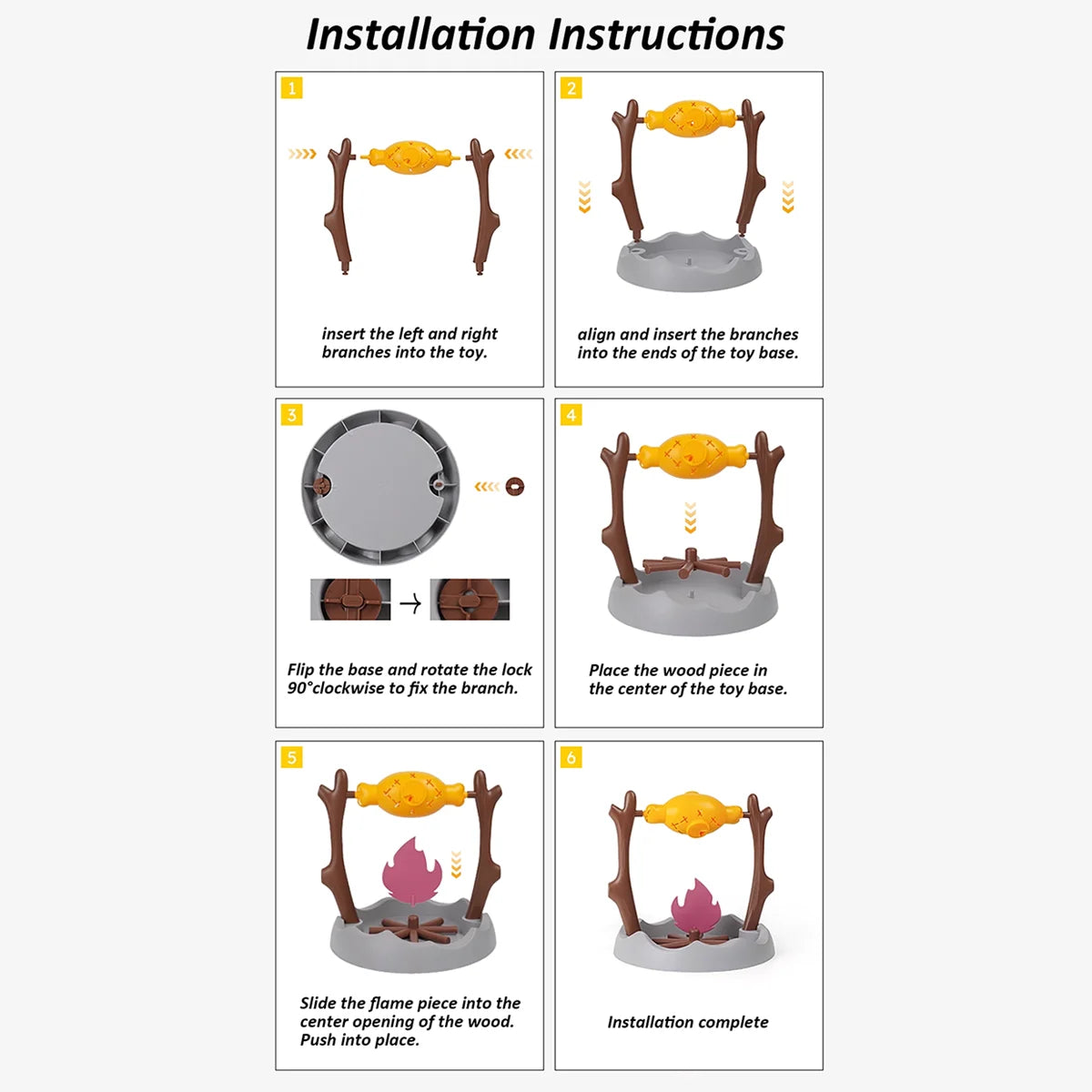 Installation Instructions

1

insert the left and right branches into the toy.

2

align and insert the branches into the ends of the toy base.

3

Flip the base and rotate the lock 90°clockwise to fix the branch.

4

Place the wood piece in the center of the toy base.

5

Slide the flame piece into the center opening of the wood. Push into place.

6

Installation complete