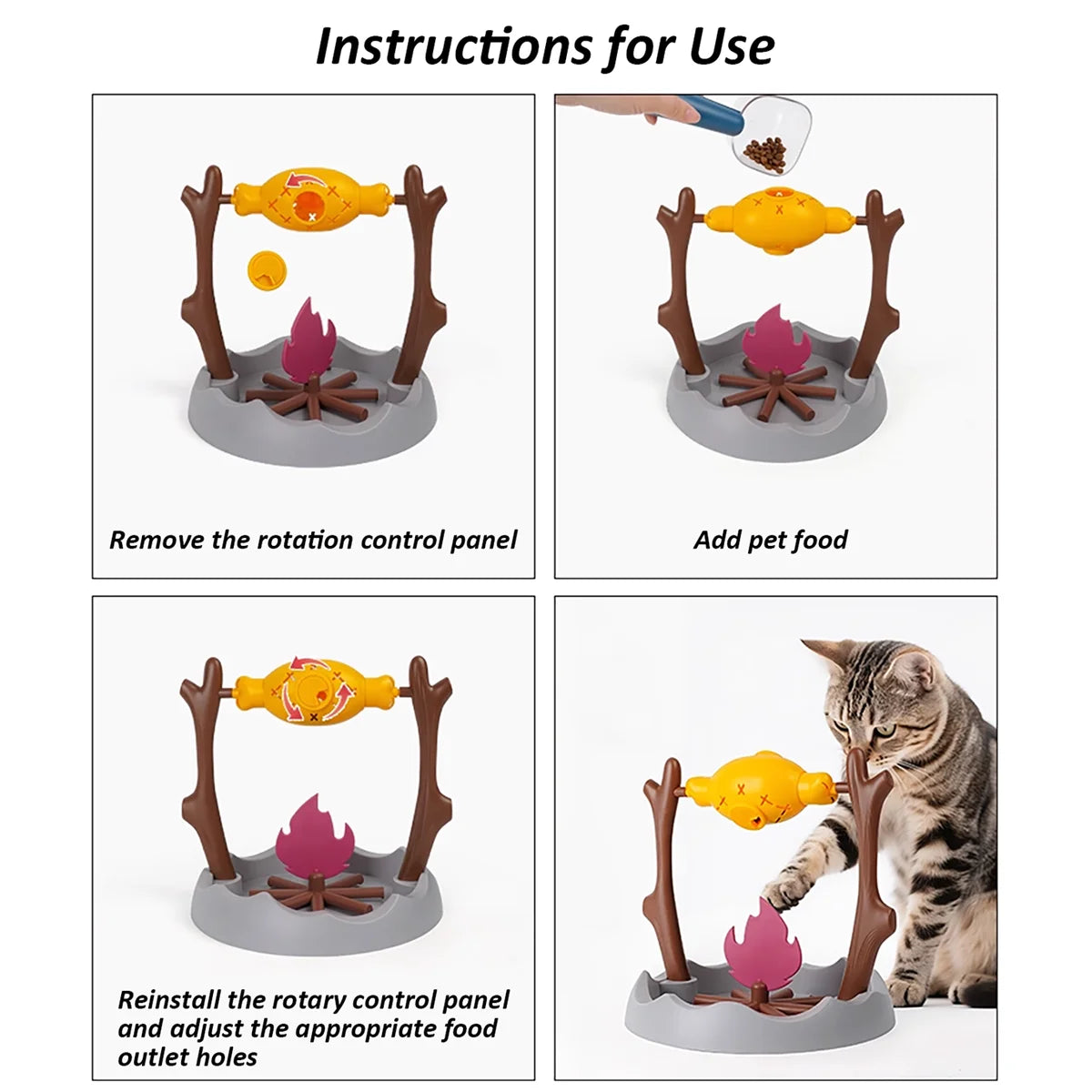 Instructions for Use

Remove the rotation control panel

Add pet food

Reinstall the rotary control panel and adjust the appropriate food outlet holes