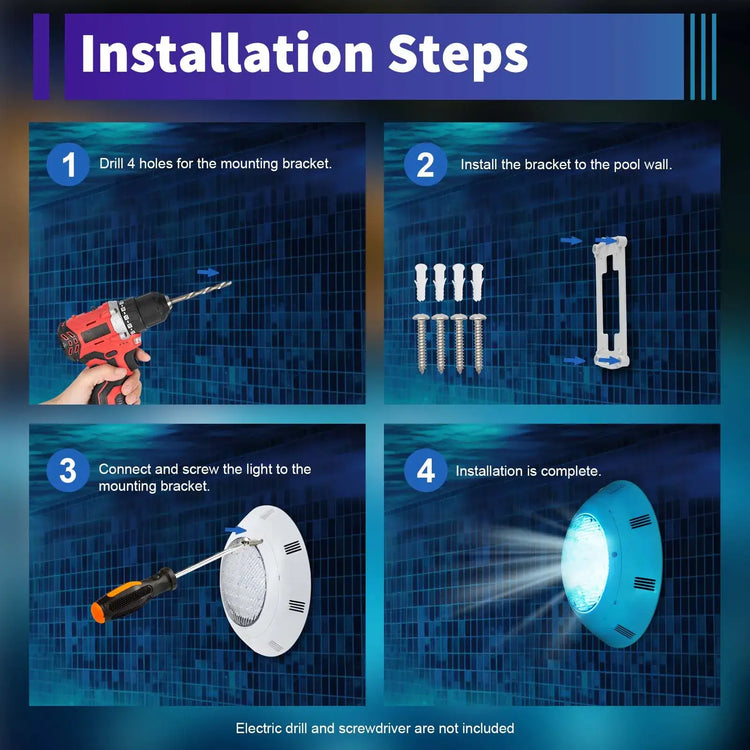 Installation Steps

1 Drill 4 holes for the mounting bracket.

2 Install the bracket to the pool wall.

3 Connect and screw the light to the mounting bracket.

4 Installation is complete.

Electric drill and screwdriver are not included